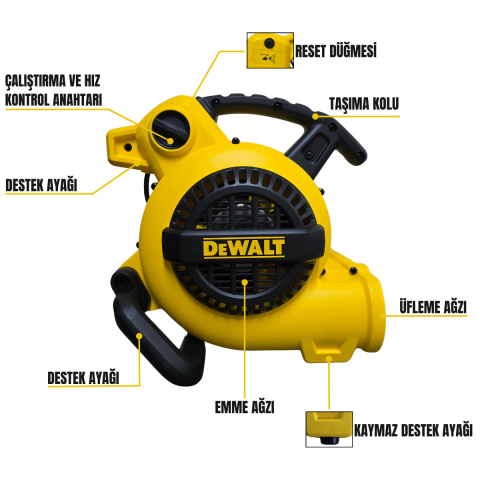 RESET DÜĞMESİ

ÇALIŞTIRMA VE HIZ KONTROL ANAHTARI

TAŞIMA KOLU

DESTEK AYAĞI

DEWALT

ÜFLEME AĞZI

DESTEK AYAĞI

EMME AĞZI

KAYMAZ DESTEK AYAĞI